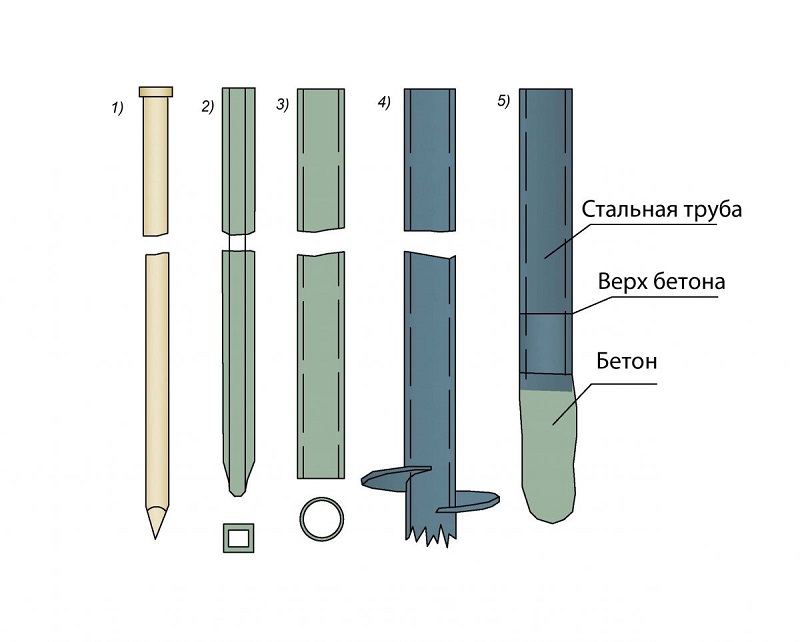 1)
2)
3)
4)
5)
Стальная труба
Верх бетона
Бетон